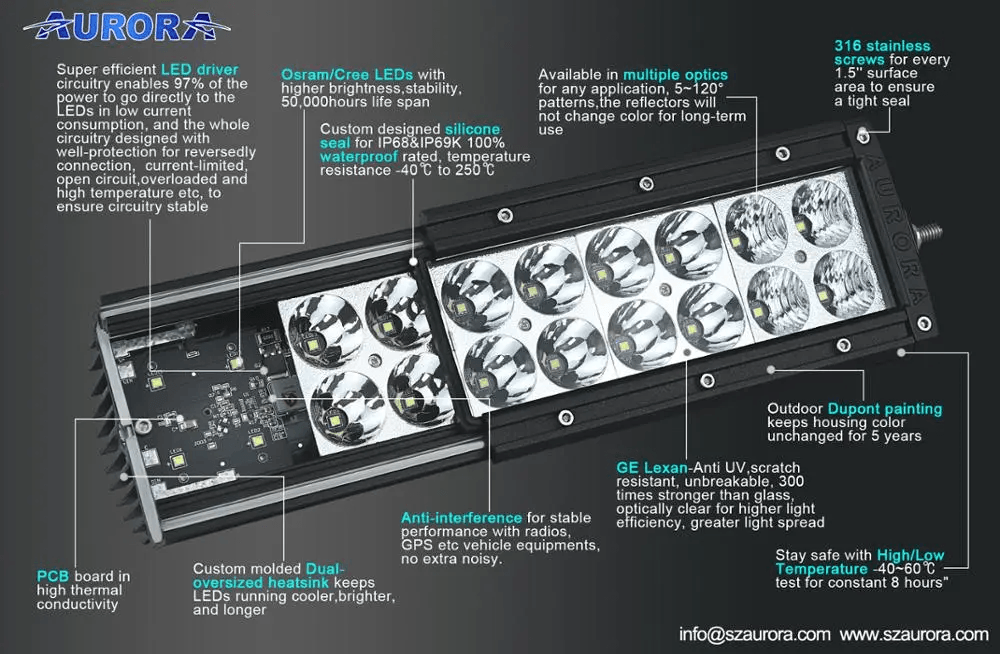 AURORA

Super efficient LED driver circuitry enables 97% of the power to go directly to the LEDs in low current consumption, and the whole circuitry designed with well-protection for reversedly connection, current-limited, open circuit,overloaded and high temperature etc, to ensure circuitry stable

Osram/Cree LEDs with higher brightness,stability, 50,000hours life span

Custom designed silicone seal for IP68&IP69K 100% waterproof rated, temperature resistance -40℃ to 250℃

Available in multiple optics for any application, 5~120° patterns,the reflectors will not change color for long-term use

316 stainless screws for every 1.5" surface area to ensure a tight seal

AURORA

Outdoor Dupont painting keeps housing color unchanged for 5 years

GE Lexan-Anti UV,scratch resistant, unbreakable, 300 times stronger than glass, optically clear for higher light efficiency, greater light spread

Anti-interference for stable performance with radios, GPS etc vehicle equipments, no extra noisy.

Stay safe with High/Low Temperature -40~60℃ test for constant 8 hours"

PCB board in high thermal conductivity

Custom molded Dual-oversized heatsink keeps LEDs running cooler,brighter, and longer

info@szaurora.com www.szaurora.com