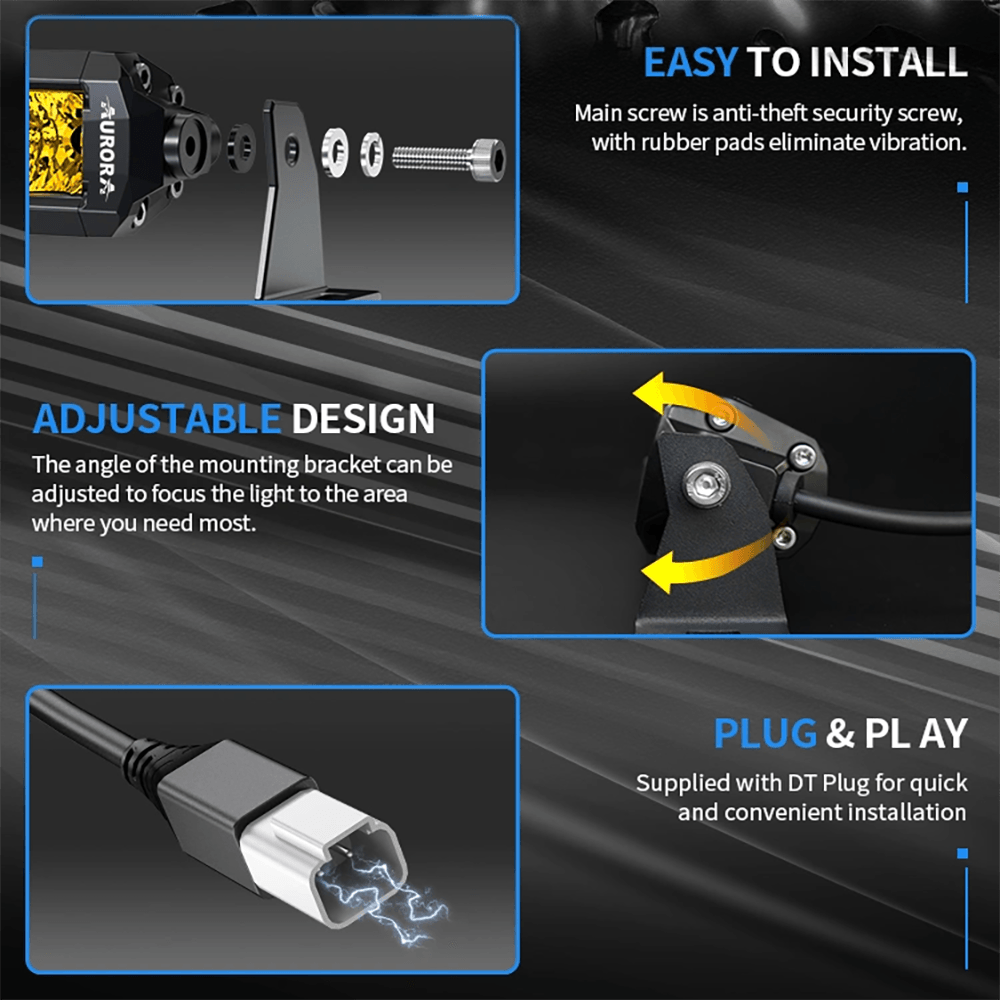 AURORA

EASY TO INSTALL

Main screw is anti-theft security screw, with rubber pads eliminate vibration.

ADJUSTABLE DESIGN

The angle of the mounting bracket can be adjusted to focus the light to the area where you need most.

PLUG & PL AY

Supplied with DT Plug for quick and convenient installation